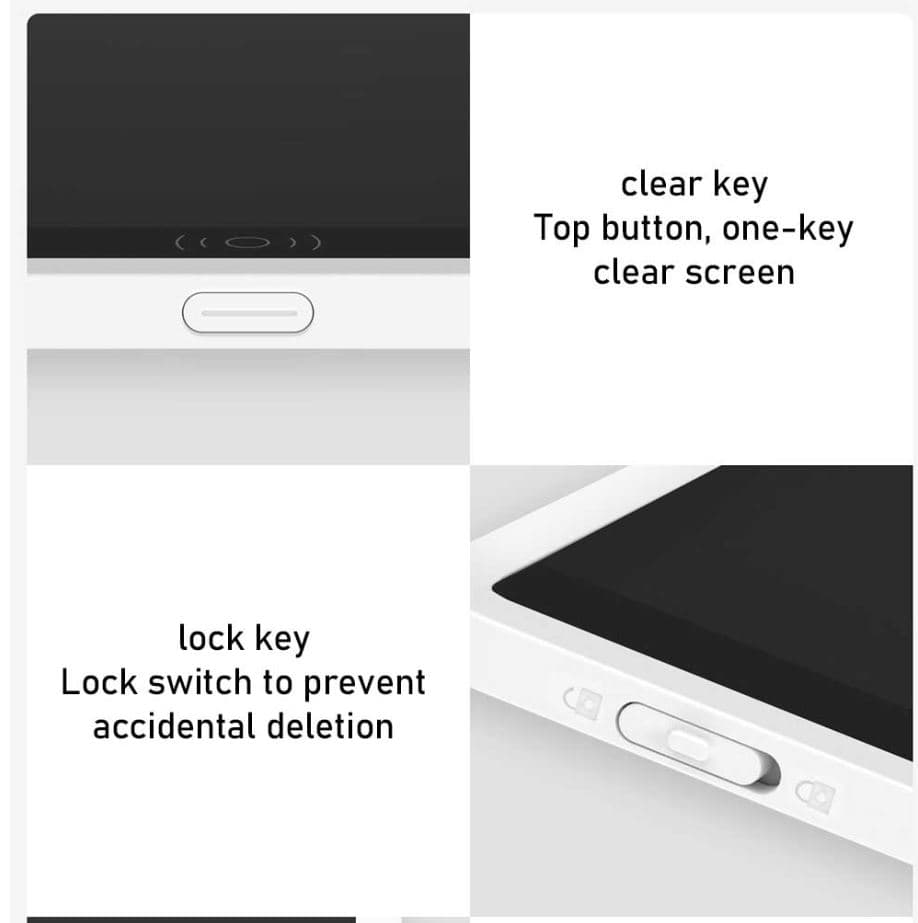 clear key
Top button, one-key clear screen

lock key
Lock switch to prevent accidental deletion