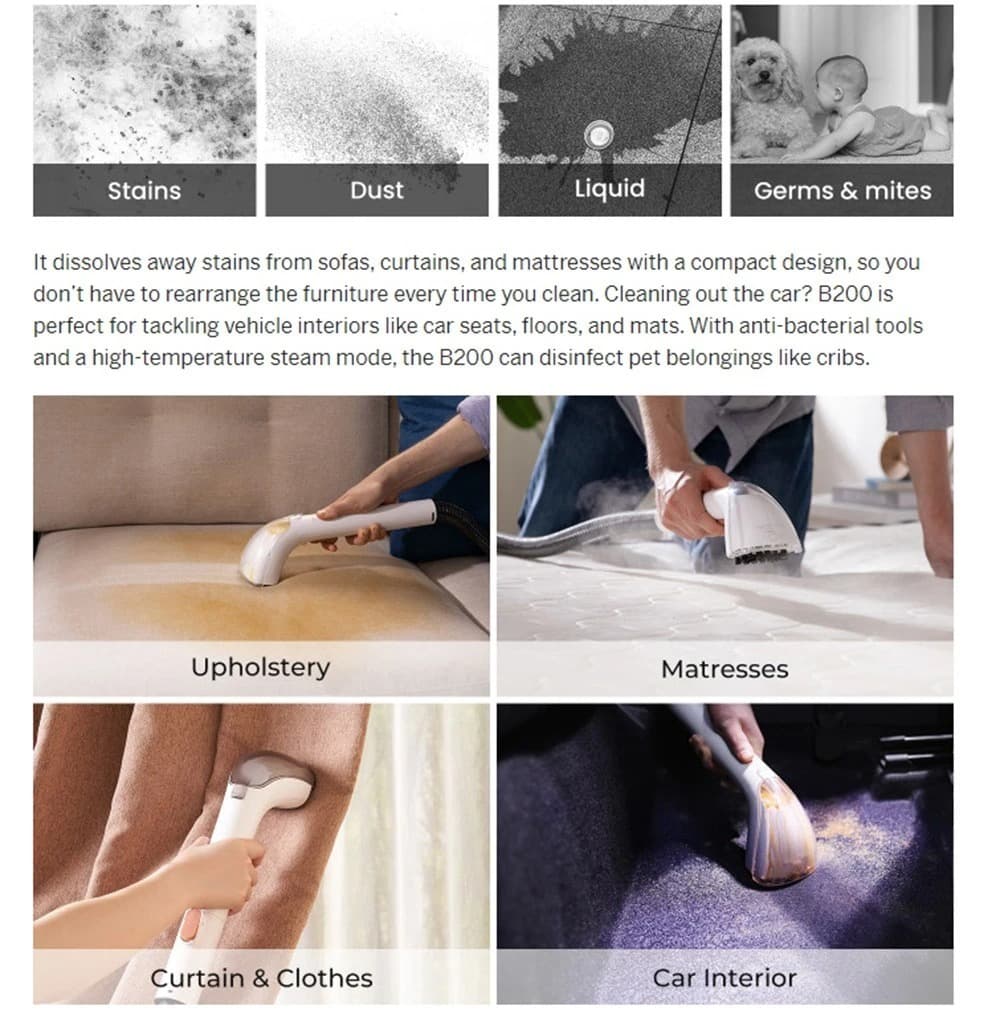 Stains

Dust

Liquid

Germs & mites

It dissolves away stains from sofas, curtains, and mattresses with a compact design, so you don't have to rearrange the furniture every time you clean. Cleaning out the car? B200 is perfect for tackling vehicle interiors like car seats, floors, and mats. With anti-bacterial tools and a high-temperature steam mode, the B200 can disinfect pet belongings like cribs.

Upholstery

Matresses

Curtain & Clothes

Car Interior