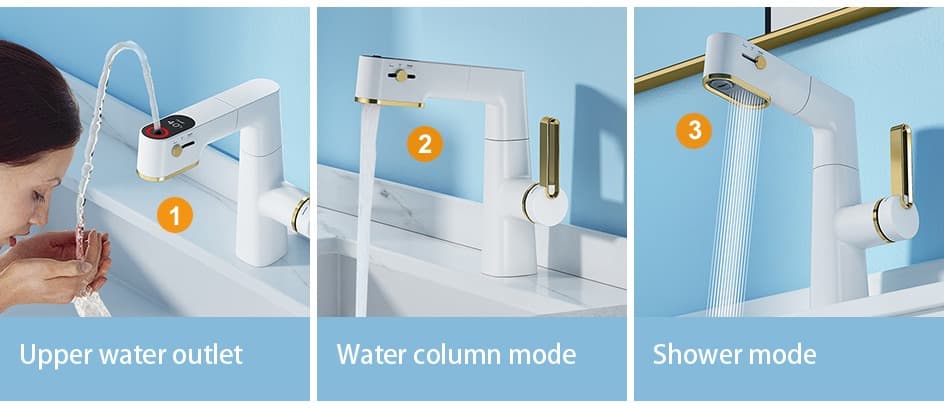 1
Upper water outlet

2
Water column mode

3
Shower mode