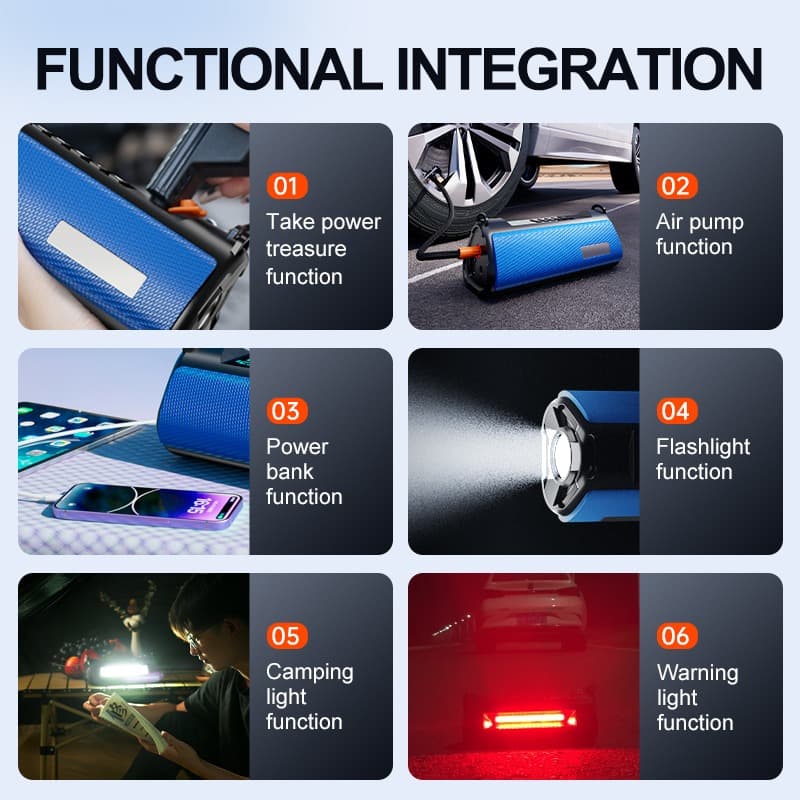 FUNCTIONAL INTEGRATION

01
Take power treasure function

02
Air pump function

03
Power bank function

04
Flashlight function

05
Camping light function

06
Warning light function