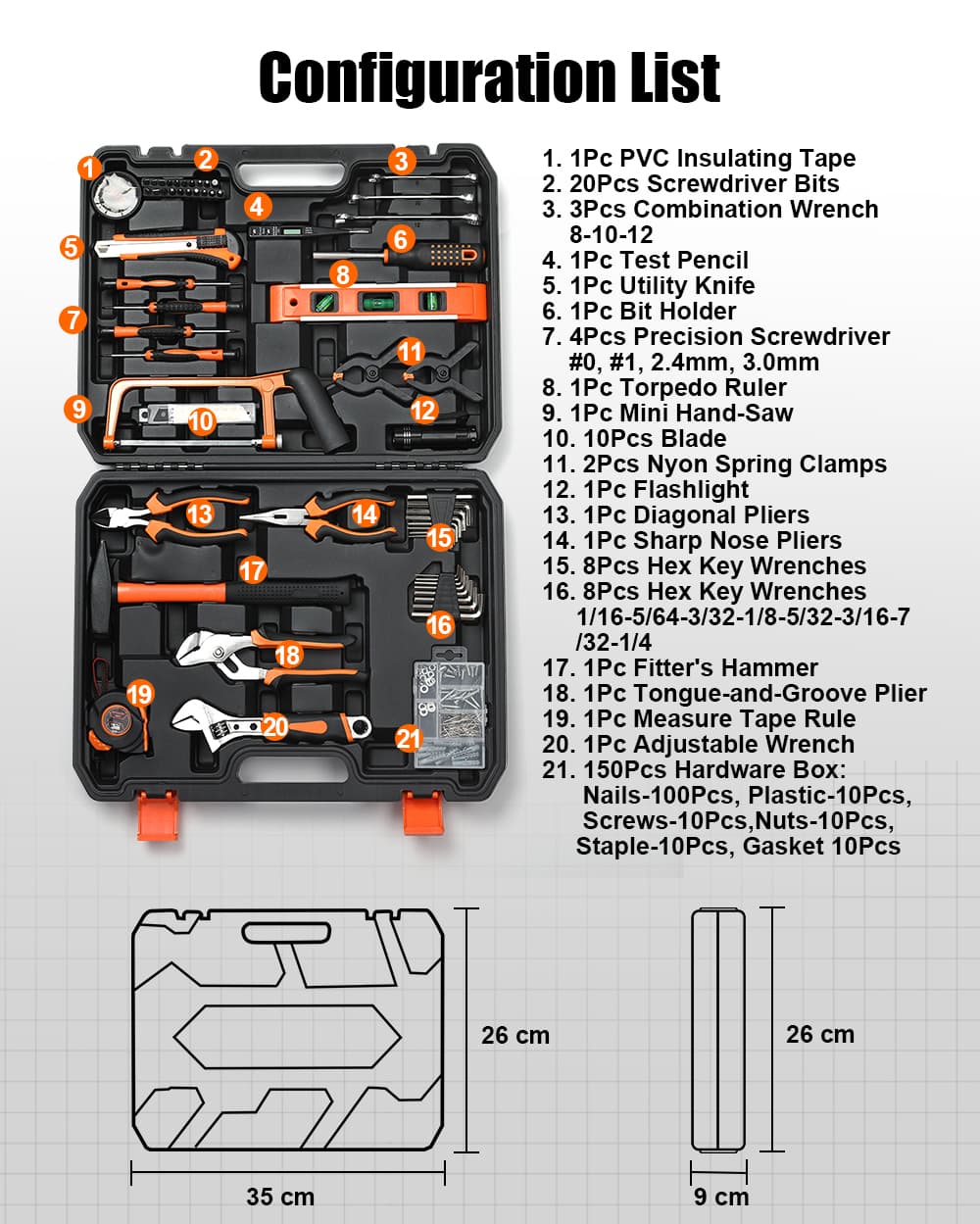 Configuration List

1 2 3 4 5 6 7 8 9 10 11 12 13 14 15 16 17 18 19 20 21

1. 1Pc PVC Insulating Tape
2. 20Pcs Screwdriver Bits
3. 3Pcs Combination Wrench 8-10-12
4. 1Pc Test Pencil
5. 1Pc Utility Knife
6. 1Pc Bit Holder
7. 4Pcs Precision Screwdriver #0, #1, 2.4mm, 3.0mm
8. 1Pc Torpedo Ruler
9. 1Pc Mini Hand-Saw
10. 10Pcs Blade
11. 2Pcs Nyon Spring Clamps
12. 1Pc Flashlight
13. 1Pc Diagonal Pliers
14. 1Pc Sharp Nose Pliers
15. 8Pcs Hex Key Wrenches
16. 8Pcs Hex Key Wrenches 1/16-5/64-3/32-1/8-5/32-3/16-7/32-1/4
17. 1Pc Fitter's Hammer
18. 1Pc Tongue-and-Groove Plier
19. 1Pc Measure Tape Rule
20. 1Pc Adjustable Wrench
21. 150Pcs Hardware Box: Nails-100Pcs, Plastic-10Pcs, Screws-10Pcs,Nuts-10Pcs, Staple-10Pcs, Gasket 10Pcs

26 cm
35 cm
26 cm
9 cm