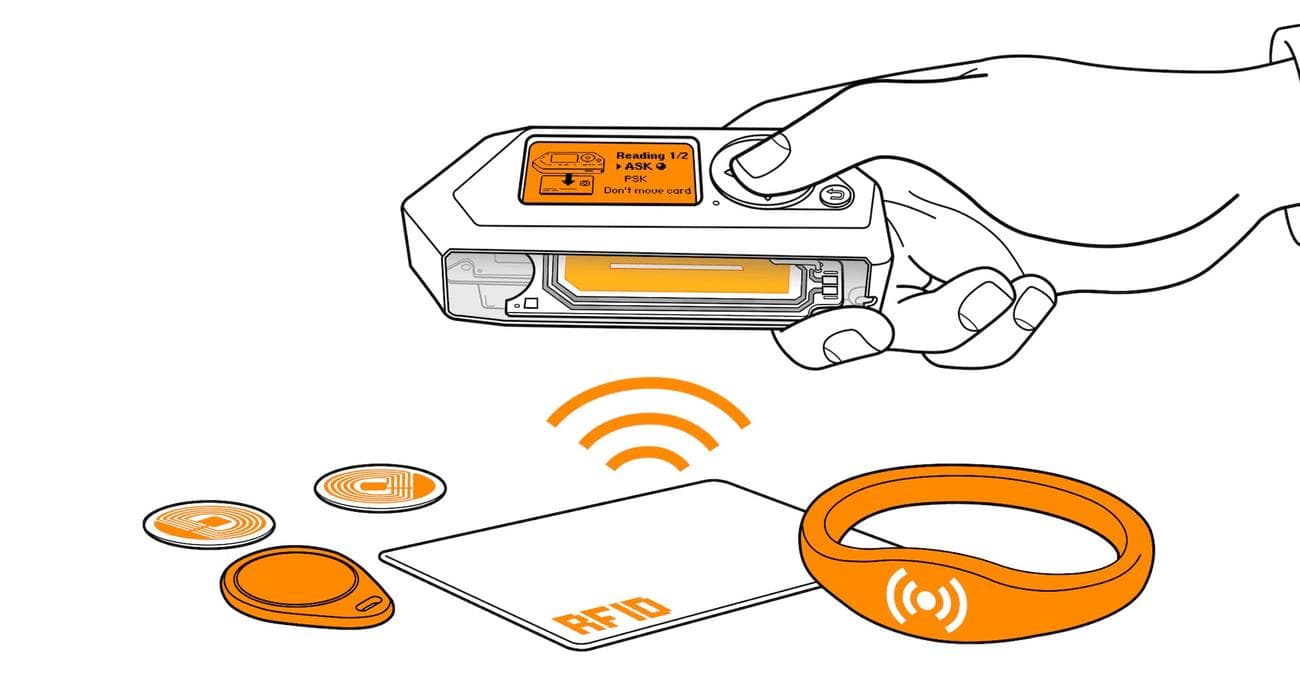 Reading 1/2
ASK
PSK
Don't move card

RFID