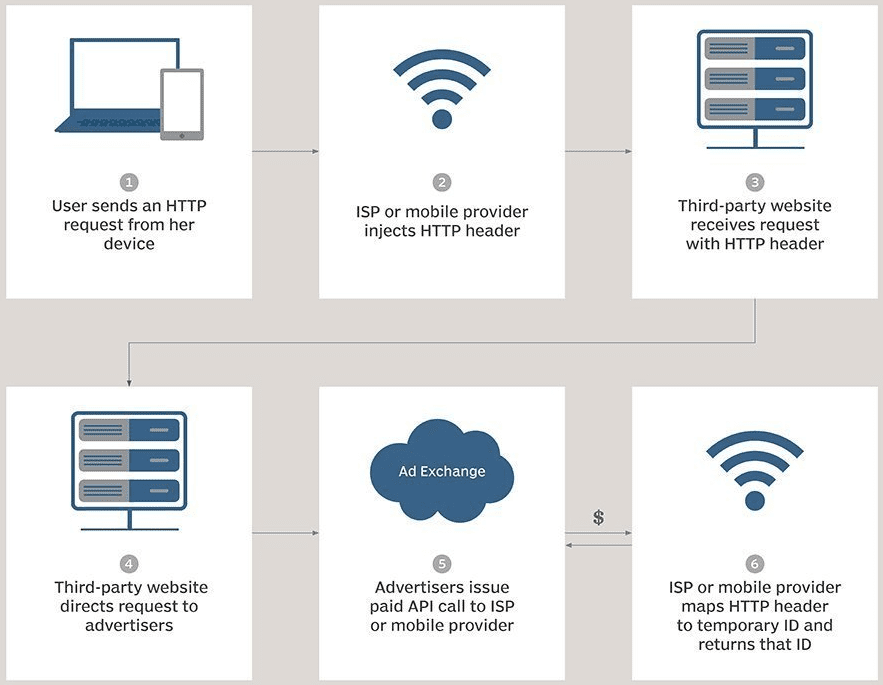 1
User sends an HTTP request from her device

2
ISP or mobile provider injects HTTP header

3
Third-party website receives request with HTTP header

4
Third-party website directs request to advertisers

Ad Exchange

5
Advertisers issue paid API call to ISP or mobile provider

$

6
ISP or mobile provider maps HTTP header to temporary ID and returns that ID